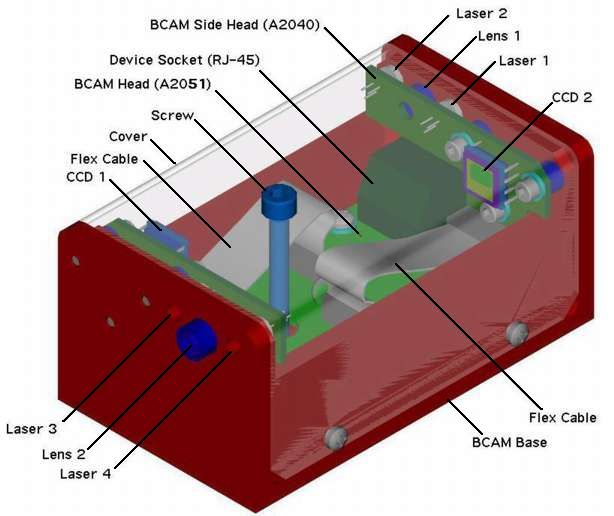 Laser 2
BCAM Side Head (A2040)
Lens 1
Device Socket (RJ-45)
Laser 1
BCAM Head (A2051)
CCD 2
Screw
Cover
Flex Cable
CCD 1
Laser 3
Lens 2
Laser 4
Flex Cable
BCAM Base